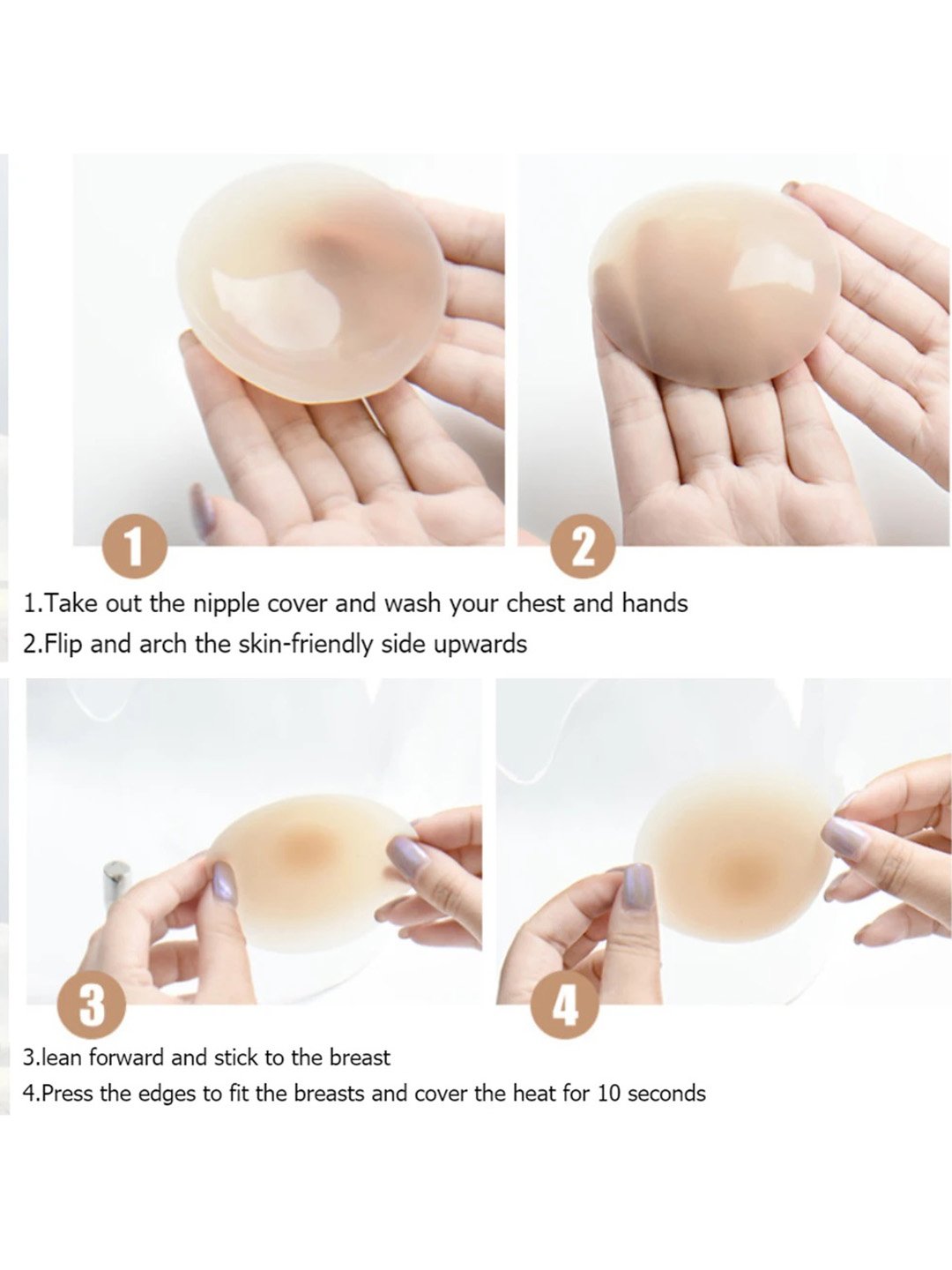 1

2

1.Take out the nipple cover and wash your chest and hands

2.Flip and arch the skin-friendly side upwards

3

4

3.lean forward and stick to the breast

4.Press the edges to fit the breasts and cover the heat for 10 seconds