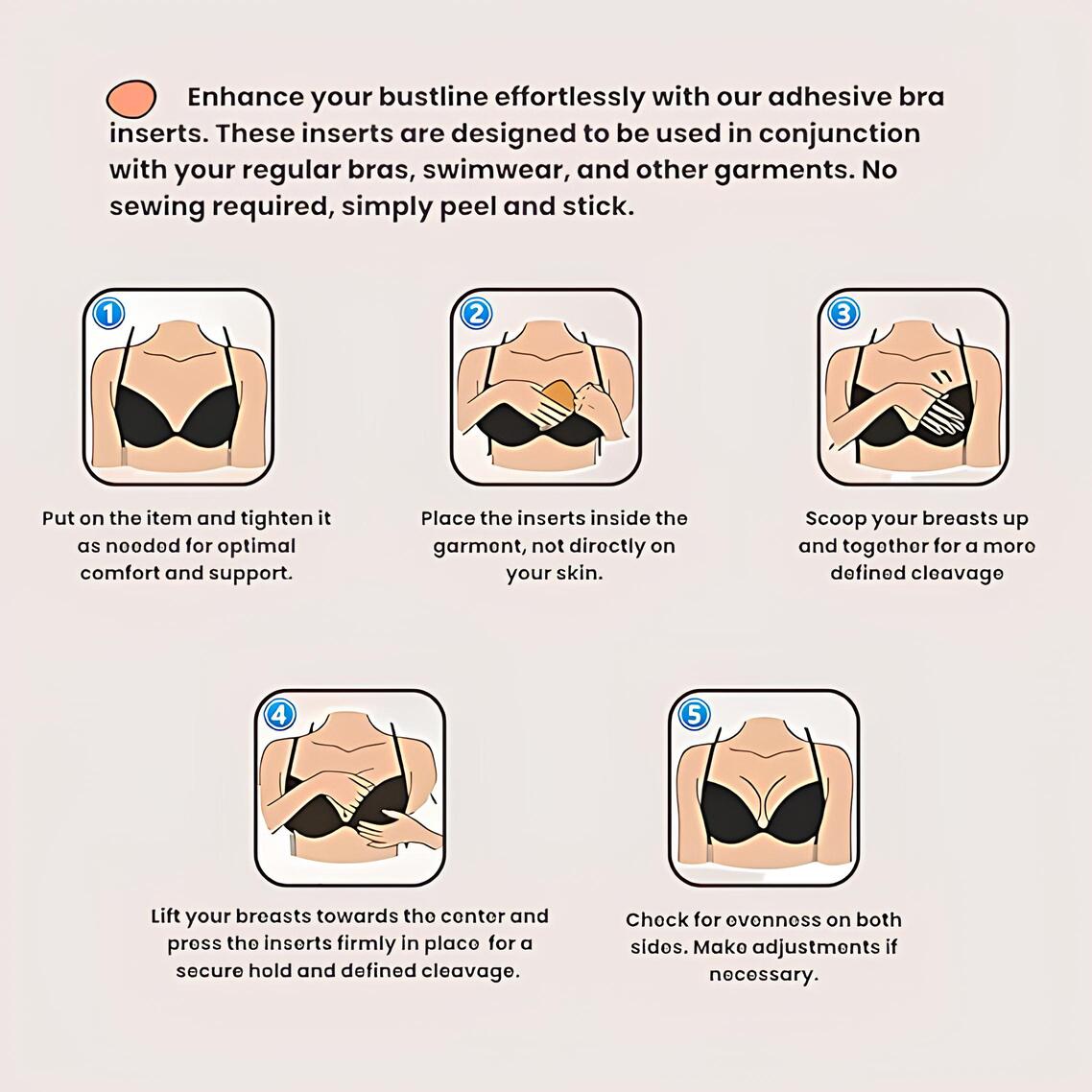 Enhance your bustline effortlessly with our adhesive bra inserts. These inserts are designed to be used in conjunction with your regular bras, swimwear, and other garments. No sewing required, simply peel and stick.

1

Put on the item and tighten it as needed for optimal comfort and support.

2

Place the inserts inside the garment, not directly on your skin.

3

Scoop your breasts up and together for a more defined cleavage

4

Lift your breasts towards the center and press the inserts firmly in place for a secure hold and defined cleavage.

5

Check for evenness on both sides. Make adjustments if necessary.