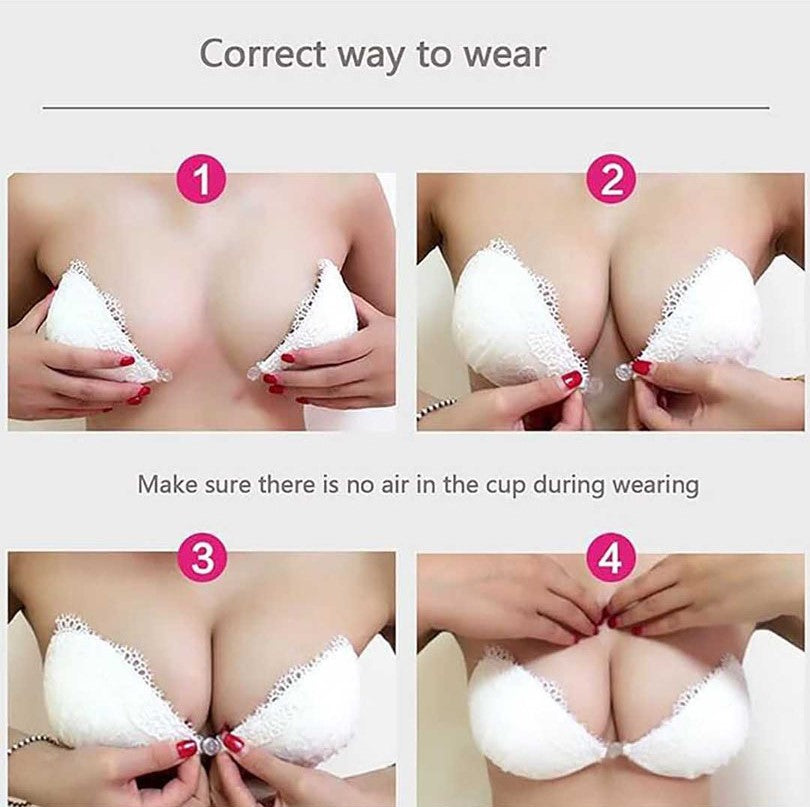 Correct way to wear

1

2

Make sure there is no air in the cup during wearing

3

4